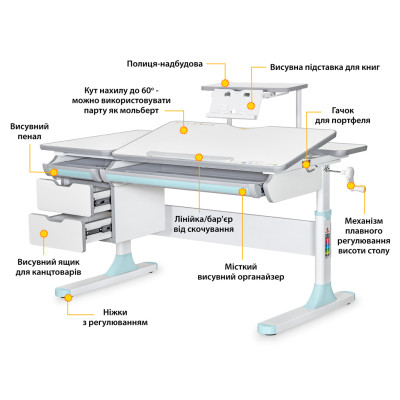 Полиця-надбудова

Висувна підставка для книг

Кут нахилу до 60° - можно використовувати парту як мольберт

Гачок для портфеля

Висувний пенал

Лінійка/бар'єр від скочування

Механізм плавного регулювання висоти столу

Висувний ящик для канцтоварів

Місткий висувний органайзер

Ніжки з регулюванням