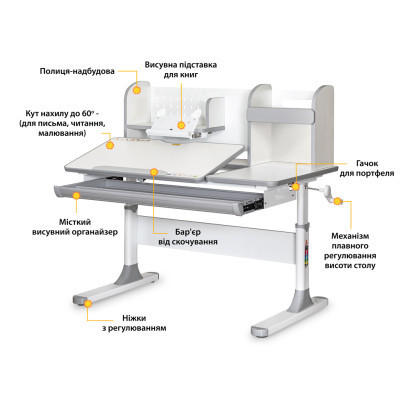 Полиця-надбудова

Висувна підставка для книг

Кут нахилу до 60° - (для письма, читання, малювання)

Гачок для портфеля

Місткий висувний органайзер

Бар'єр від скочування

Механізм плавного регулювання висоти столу

Ніжки з регулюванням