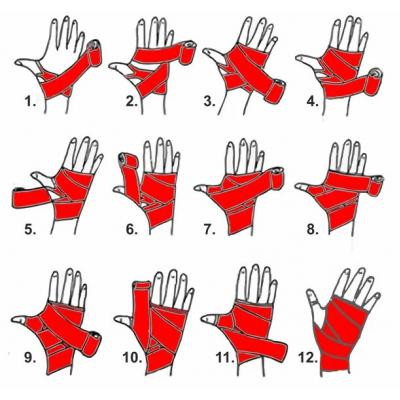 1.

2.

3.

4.

5.

6.

7.

8.

9.

10.

11.

12.