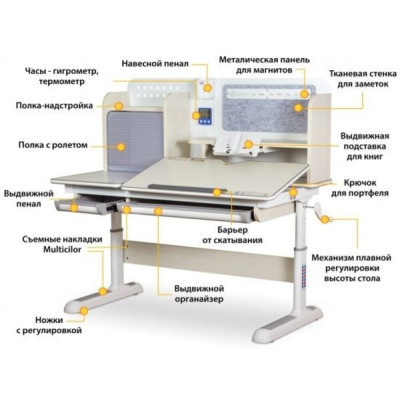 Часы - гигрометр, термометр

Навесной пенал

Металическая панель для магнитов

Тканевая стенка для заметок

Полка-надстройка

Полка с ролетом

Выдвижная подставка для книг

Выдвижной пенал

Крючок для портфеля

Барьер от скатывания

Съемные накладки Multicilor

Механизм плавной регулировки высоты стола

Выдвижной органайзер

Ножки с регулировкой