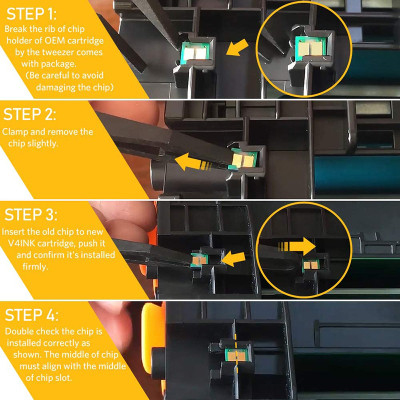 STEP 1:
Break the rib of chip holder of OEM cartridge by the tweezer comes with package.
(Be careful to avoid damaging the chip)

STEP 2:
Clamp and remove the chip slightly.

STEP 3:
Insert the old chip to new V4INK cartridge, push it and confirm it's installed firmly.

STEP 4:
Double check the chip is installed correctly as shown. The middle of chip must align with the middle of chip slot.