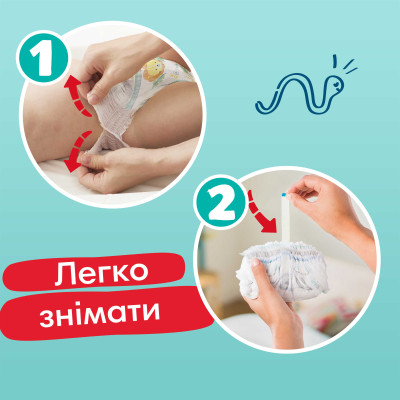 1

2

Легко знімати