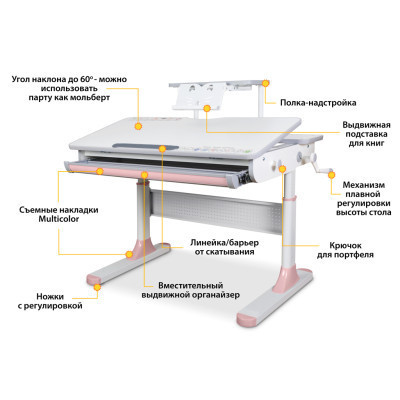 Угол наклона до 60° - можно использовать парту как мольберт

Полка-надстройка

Выдвижная подставка для книг

Механизм плавной регулировки высоты стола

Съемные накладки Multicolor

Линейка/барьер от скатывания

Крючок для портфеля

Вместительный выдвижной органайзер

Ножки с регулировкой