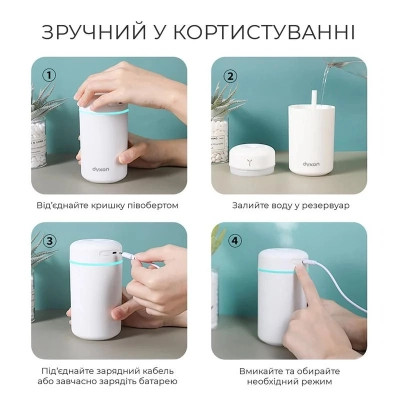 ЗРУЧНИЙ У КОРТИСТУВАННІ

1

dyson

Від'єднайте кришку півобертом

2

dyson

Залийте воду у резервуар

3

Під'єднайте зарядний кабель або завчасно зарядіть батарею

4

Вмикайте та обирайте необхідний режим