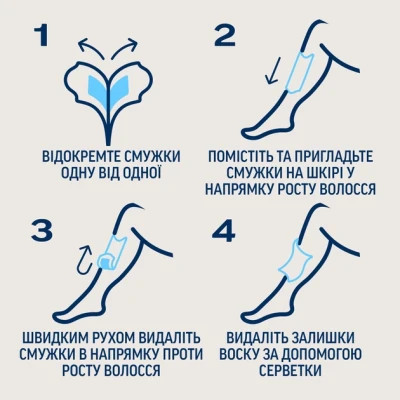 1

ВІДОКРЕМТЕ СМУЖКИ ОДНУ ВІД ОДНОЇ

2

ПОМІСТІТЬ ТА ПРИГЛАДЬТЕ СМУЖКИ НА ШКІРІ У НАПРЯМКУ РОСТУ ВОЛОССЯ

3

ШВИДКИМ РУХОМ ВИДАЛІТЬ СМУЖКИ В НАПРЯМКУ ПРОТИ РОСТУ ВОЛОССЯ

4

ВИДАЛІТЬ ЗАЛИШКИ ВОСКУ ЗА ДОПОМОГОЮ СЕРВЕТКИ