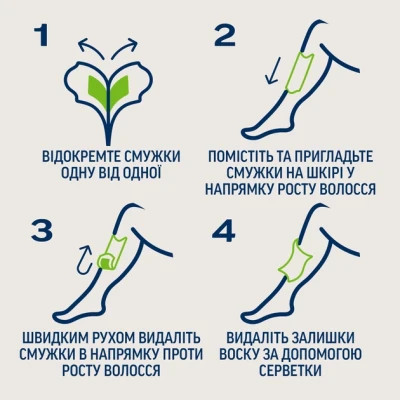 1

ВІДОКРЕМТЕ СМУЖКИ ОДНУ ВІД ОДНОЇ

2

ПОМІСТІТЬ ТА ПРИГЛАДЬТЕ СМУЖКИ НА ШКІРІ У НАПРЯМКУ РОСТУ ВОЛОССЯ

3

ШВИДКИМ РУХОМ ВИДАЛІТЬ СМУЖКИ В НАПРЯМКУ ПРОТИ РОСТУ ВОЛОССЯ

4

ВИДАЛІТЬ ЗАЛИШКИ ВОСКУ ЗА ДОПОМОГОЮ СЕРВЕТКИ