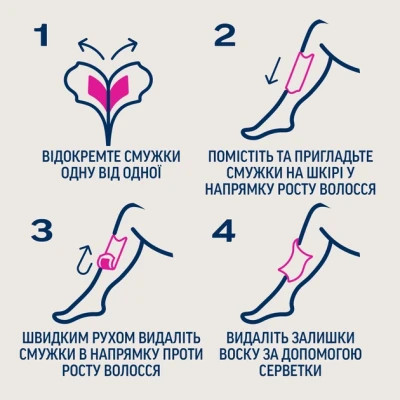 1

ВІДОКРЕМТЕ СМУЖКИ ОДНУ ВІД ОДНОЇ

2

ПОМІСТІТЬ ТА ПРИГЛАДЬТЕ СМУЖКИ НА ШКІРІ У НАПРЯМКУ РОСТУ ВОЛОССЯ

3

ШВИДКИМ РУХОМ ВИДАЛІТЬ СМУЖКИ В НАПРЯМКУ ПРОТИ РОСТУ ВОЛОССЯ

4

ВИДАЛІТЬ ЗАЛИШКИ ВОСКУ ЗА ДОПОМОГОЮ СЕРВЕТКИ