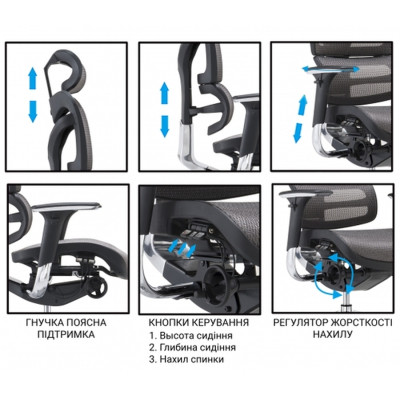 ГНУЧКА ПОЯСНА ПІДТРИМКА

КНОПКИ КЕРУВАННЯ
1. Висота сидіння
2. Глибина сидіння
3. Нахил спинки

РЕГУЛЯТОР ЖОРСТКОСТІ НАХИЛУ