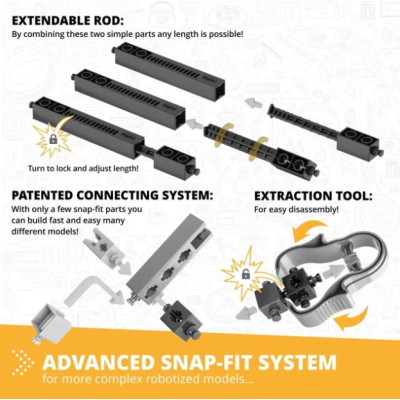 EXTENDABLE ROD:
By combining these two simple parts any length is possible!

Turn to lock and adjust length!

PATENTED CONNECTING SYSTEM:
With only a few snap-fit parts you can build fast and easy many different models!

EXTRACTION TOOL:
For easy disassembly!

ADVANCED SNAP-FIT SYSTEM
for more complex robotized models...